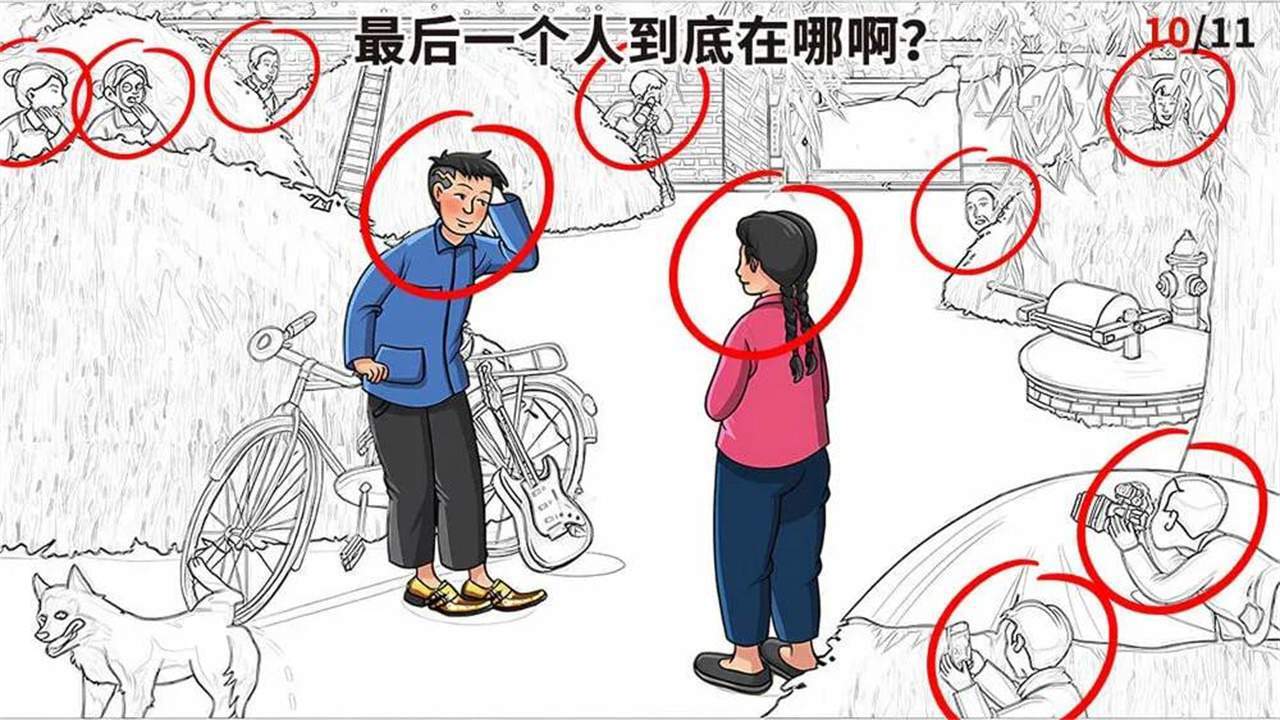 最后一个人到底在哪啊？

10/11